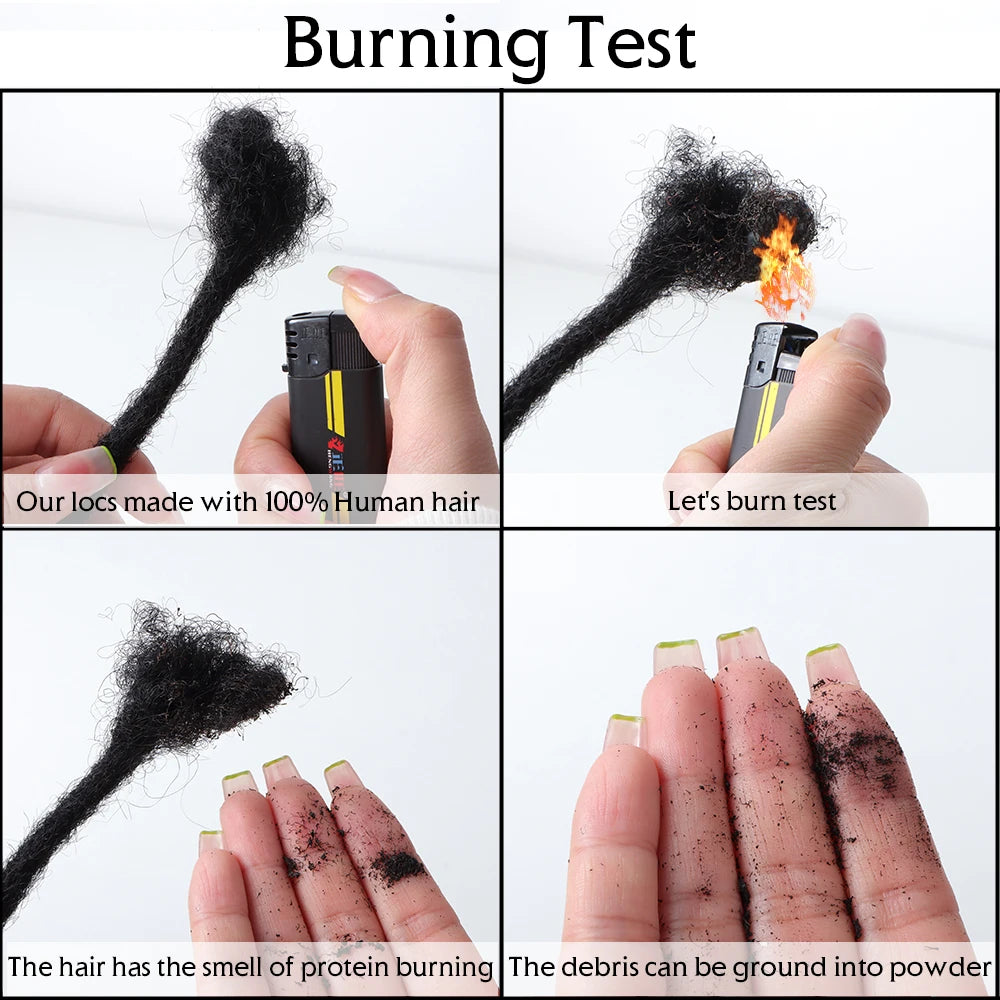 Burning Test

Our locs made with 100% Human hair

Let's burn test

The hair has the smell of protein burning

The debris can be ground into powder